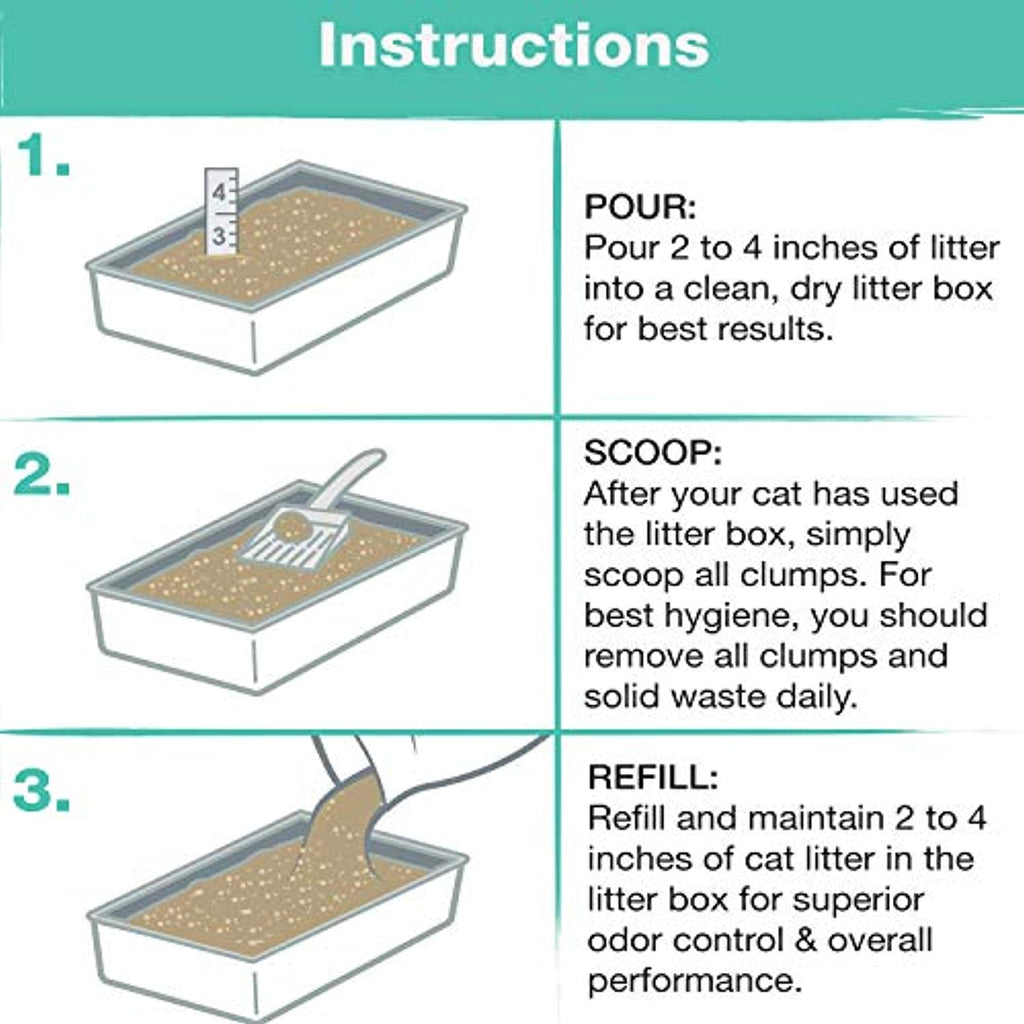 Instructions

1.

4
3

POUR:
Pour 2 to 4 inches of litter into a clean, dry litter box for best results.

2.

SCOOP:
After your cat has used the litter box, simply scoop all clumps. For best hygiene, you should remove all clumps and solid waste daily.

3.

REFILL:
Refill and maintain 2 to 4 inches of cat litter in the litter box for superior odor control & overall performance.